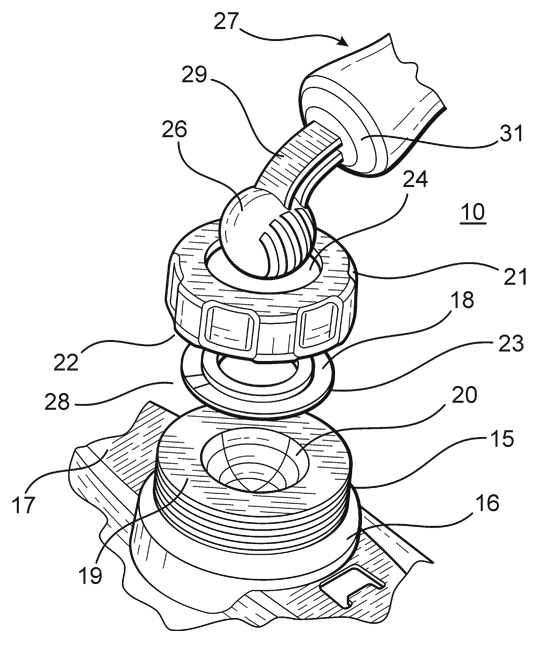 27
29
26
31
24
10
21
18
22
23
28
20
15
17
16
19