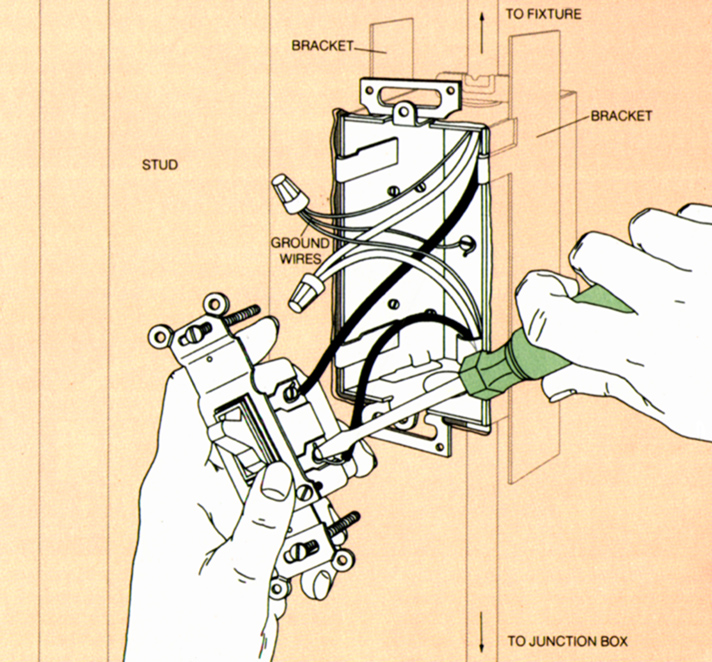 TO FIXTURE

BRACKET

BRACKET

STUD

GROUND WIRES

TO JUNCTION BOX